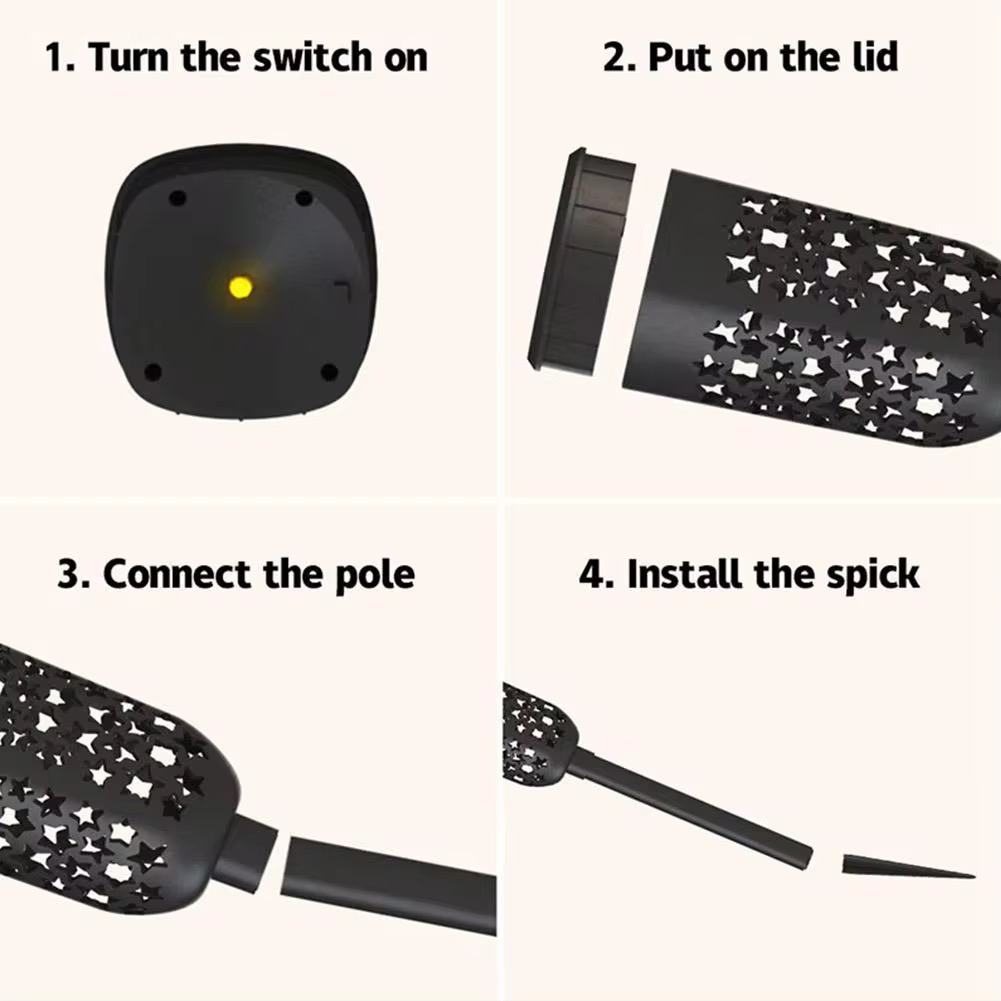 1. Turn the switch on

2. Put on the lid

3. Connect the pole

4. Install the spick