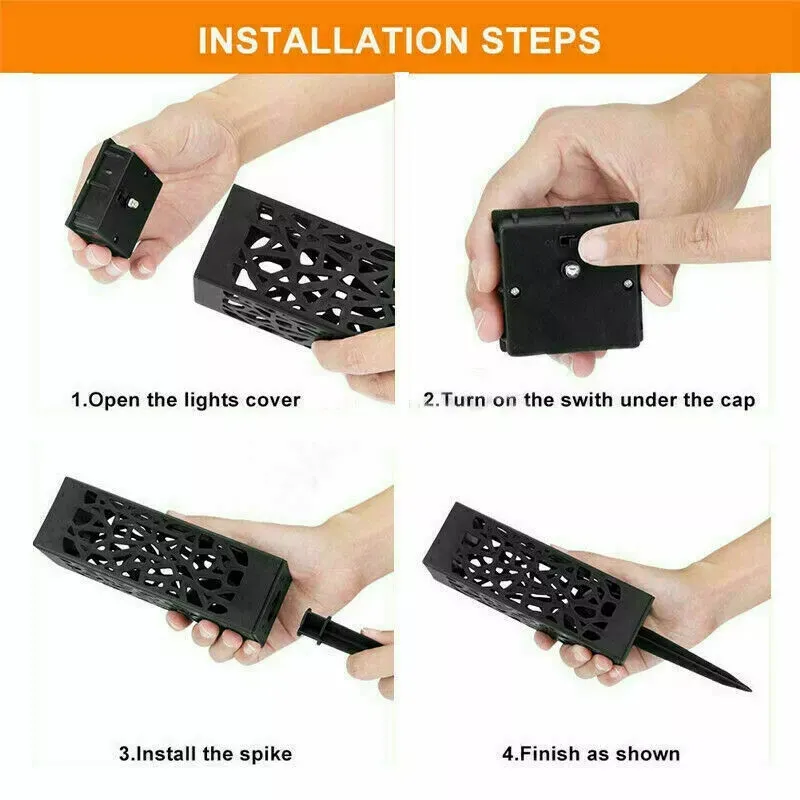 INSTALLATION STEPS

1.Open the lights cover

2.Turn on the swith under the cap

3.Install the spike

4.Finish as shown